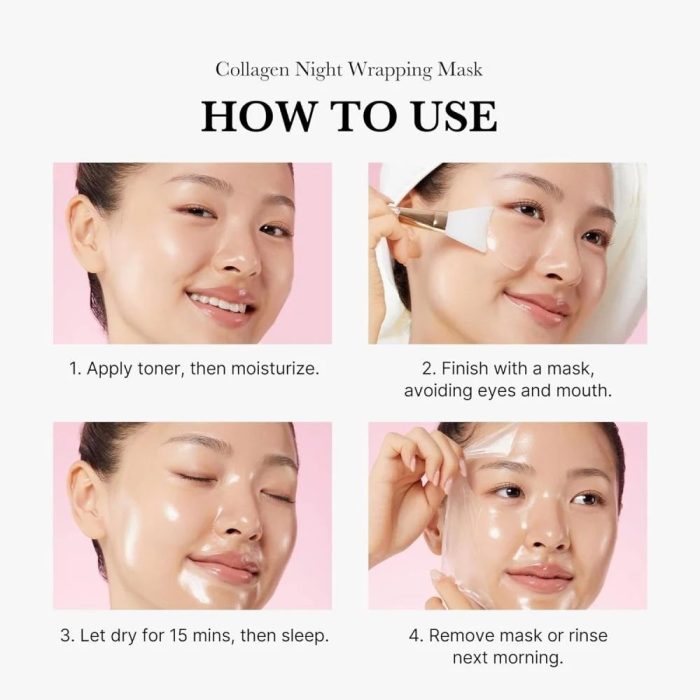 Collagen Night Wrapping Mask

HOW TO USE

1. Apply toner, then moisturize.

2. Finish with a mask, avoiding eyes and mouth.

3. Let dry for 15 mins, then sleep.

4. Remove mask or rinse next morning.